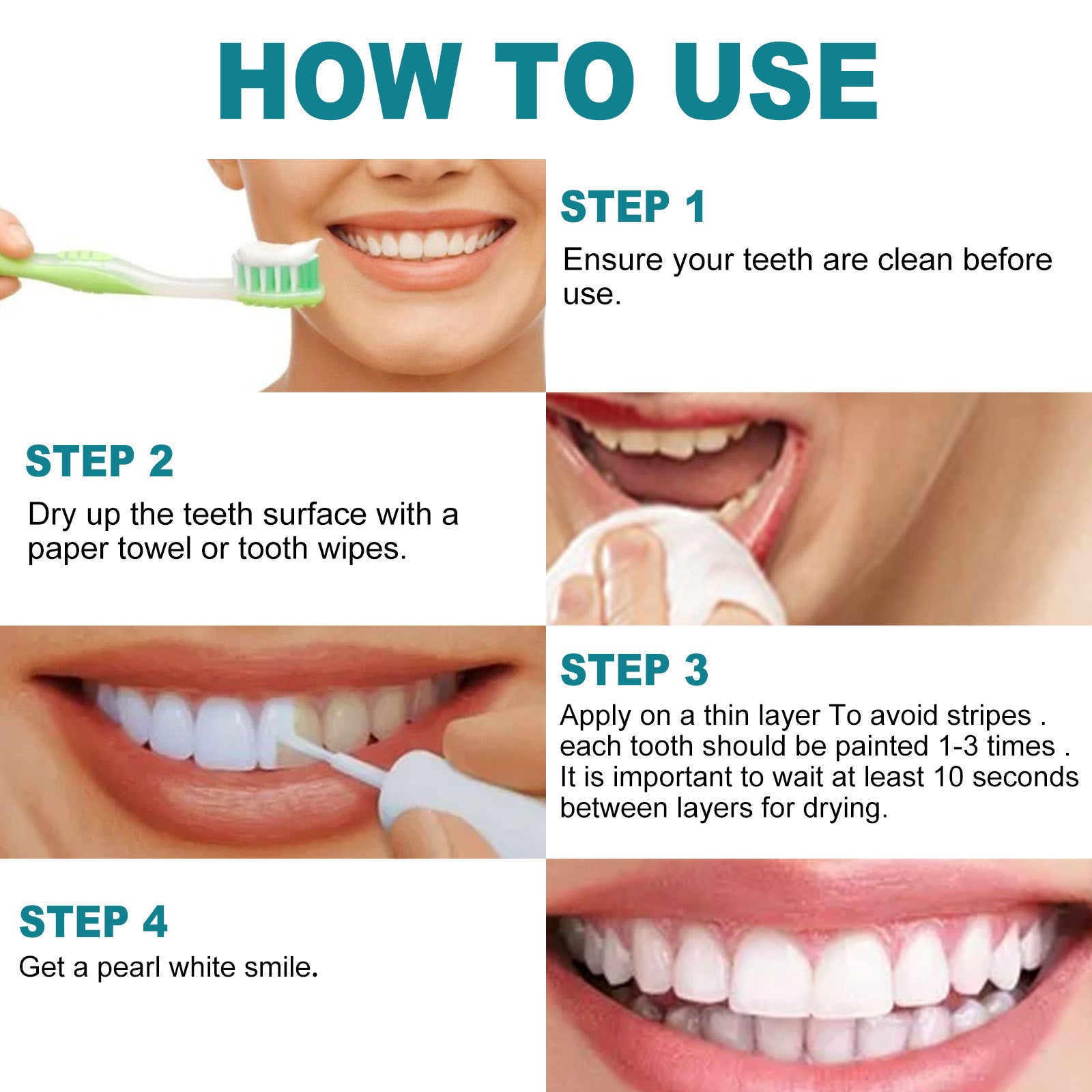 HOW TO USE

STEP 1
Ensure your teeth are clean before use.

STEP 2
Dry up the teeth surface with a paper towel or tooth wipes.

STEP 3
Apply on a thin layer To avoid stripes . each tooth should be painted 1-3 times . It is important to wait at least 10 seconds between layers for drying.

STEP 4
Get a pearl white smile.